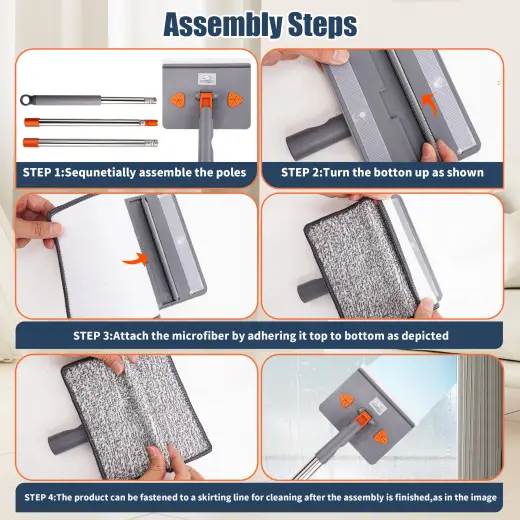 Assembly Steps

STEP 1:Sequnetially assemble the poles

STEP 2:Turn the botton up as shown

STEP 3:Attach the microfiber by adhering it top to bottom as depicted

STEP 4:The product can be fastened to a skirting line for cleaning after the assembly is finished,as in the image